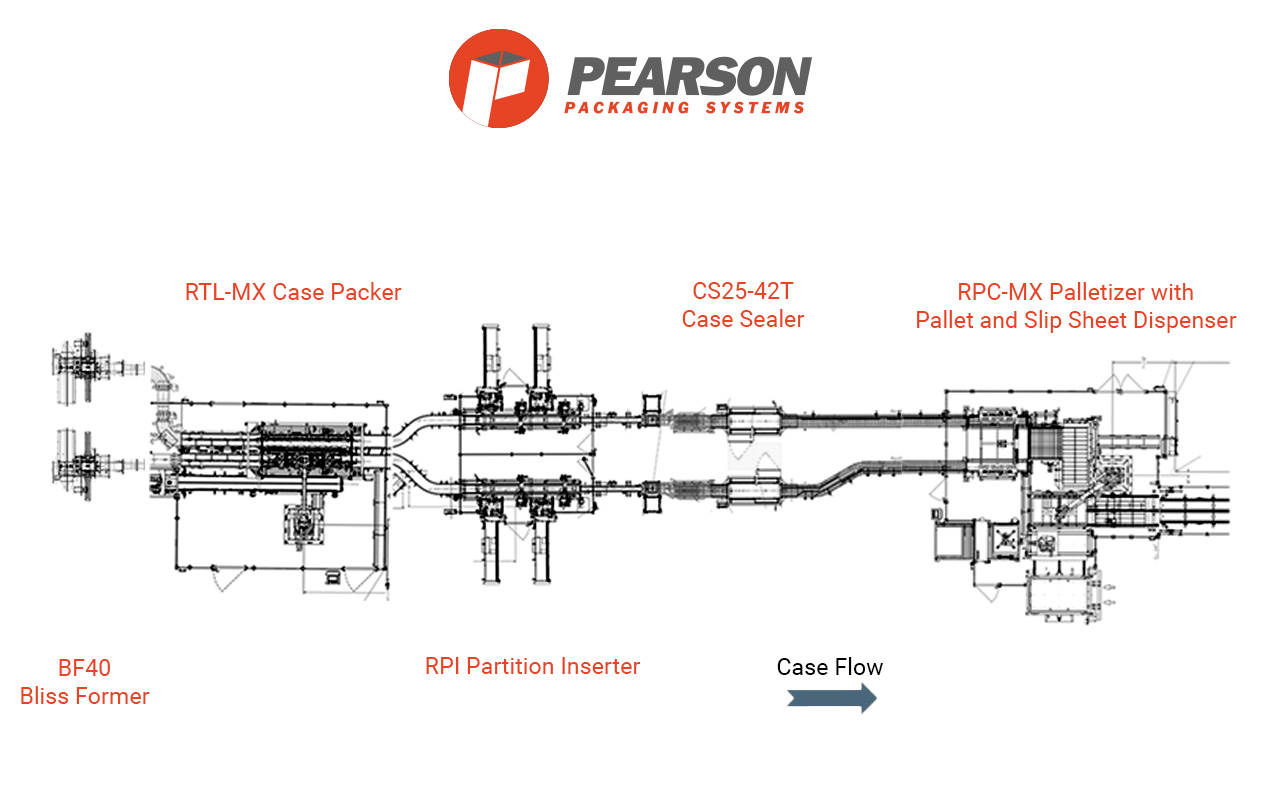 PEARSON
PACKAGING SYSTEMS

RTL-MX Case Packer

CS25-42T
Case Sealer

RPC-MX Palletizer with
Pallet and Slip Sheet Dispenser

BF40
Bliss Former

RPI Partition Inserter

Case Flow