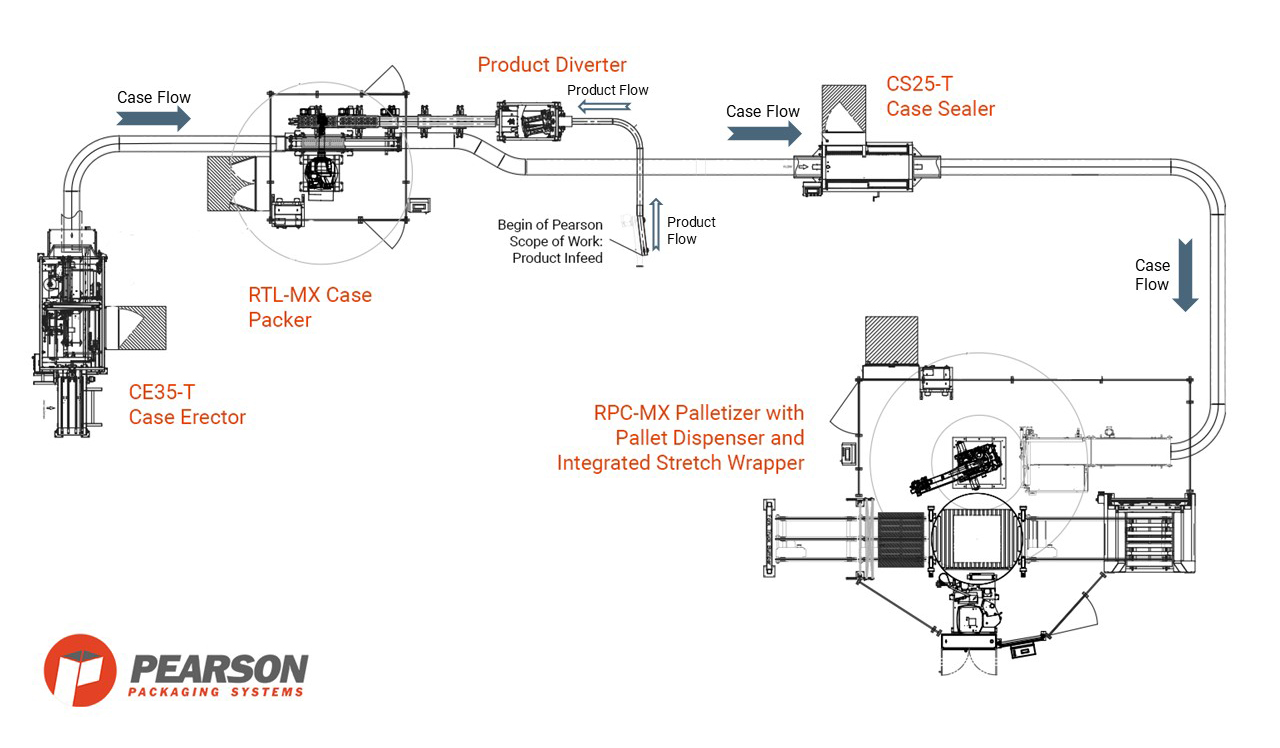 Case Flow

Product Diverter

Product Flow

Case Flow

CS25-T
Case Sealer

Begin of Pearson
Scope of Work:
Product Infeed

Product
Flow

Case
Flow

RTL-MX Case
Packer

CE35-T
Case Erector

RPC-MX Palletizer with
Pallet Dispenser and
Integrated Stretch Wrapper

PEARSON
PACKAGING SYSTEMS